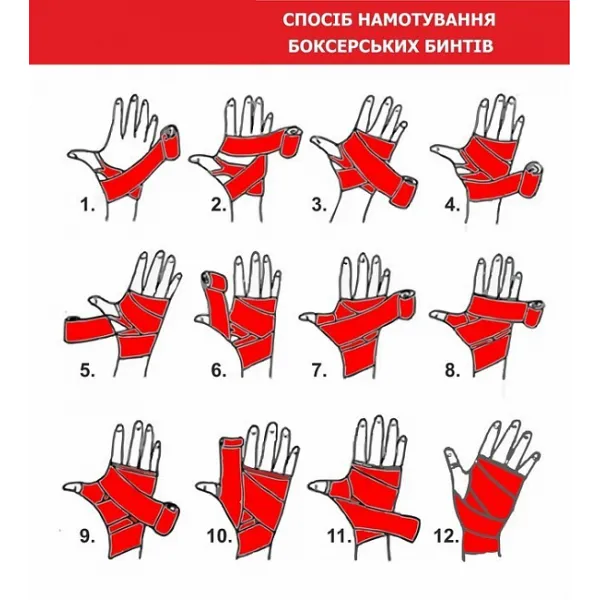 СПОСІБ НАМОТУВАННЯ БОКСЕРСЬКИХ БИНТІВ

1.

2.

3.

4.

5.

6.

7.

8.

9.

10.

11.

12.